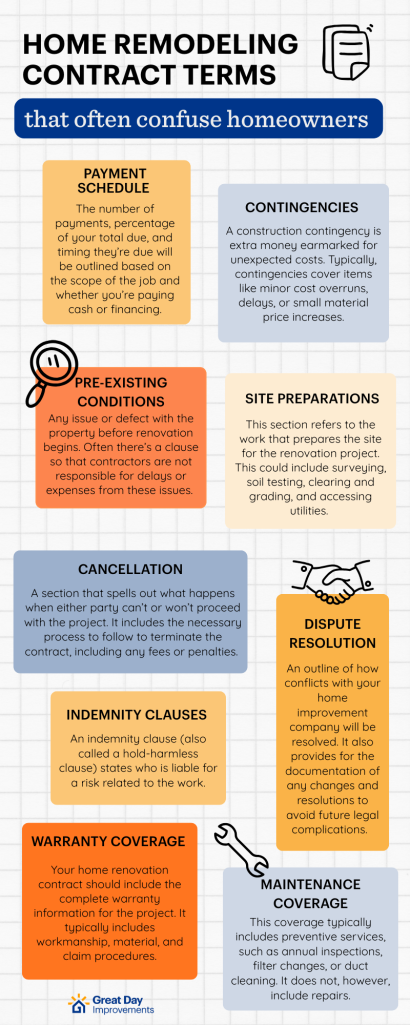 HOME REMODELING CONTRACT TERMS

that often confuse homeowners

PAYMENT SCHEDULE

The number of payments, percentage of your total due, and timing they're due will be outlined based on the scope of the job and whether you're paying cash or financing.

CONTINGENCIES

A construction contingency is extra money earmarked for unexpected costs. Typically, contingencies cover items like minor cost overruns, delays, or small material price increases.

PRE-EXISTING CONDITIONS

Any issue or defect with the property before renovation begins. Often there's a clause so that contractors are not responsible for delays or expenses from these issues.

SITE PREPARATIONS

This section refers to the work that prepares the site for the renovation project. This could include surveying, soil testing, clearing and grading, and accessing utilities.

CANCELLATION

A section that spells out what happens when either party can't or won't proceed with the project. It includes the necessary process to follow to terminate the contract, including any fees or penalties.

DISPUTE RESOLUTION

An outline of how conflicts with your home improvement company will be resolved. It also provides for the documentation of any changes and resolutions to avoid future legal complications.

INDEMNITY CLAUSES

An indemnity clause (also called a hold-harmless clause) states who is liable for a risk related to the work.

WARRANTY COVERAGE

Your home renovation contract should include the complete warranty information for the project. It typically includes workmanship, material, and claim procedures.

MAINTENANCE COVERAGE

This coverage typically includes preventive services, such as annual inspections, filter changes, or duct cleaning. It does not, however, include repairs.

Great Day Improvements